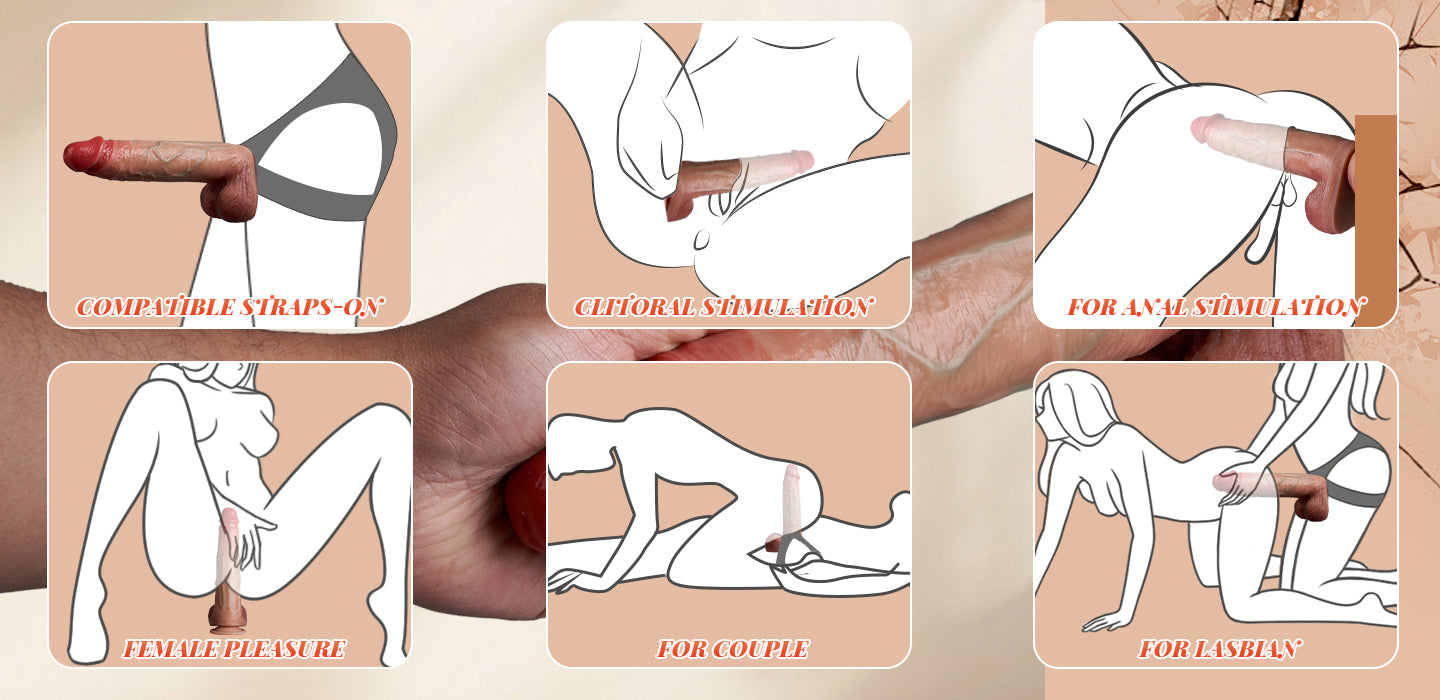 COMPATIBLE STRAPS-ON

CLITORAL STIMULATION

FOR ANAL STIMULATION

FEMALE PLEASURE

FOR COUPLE

FOR LASBIAN